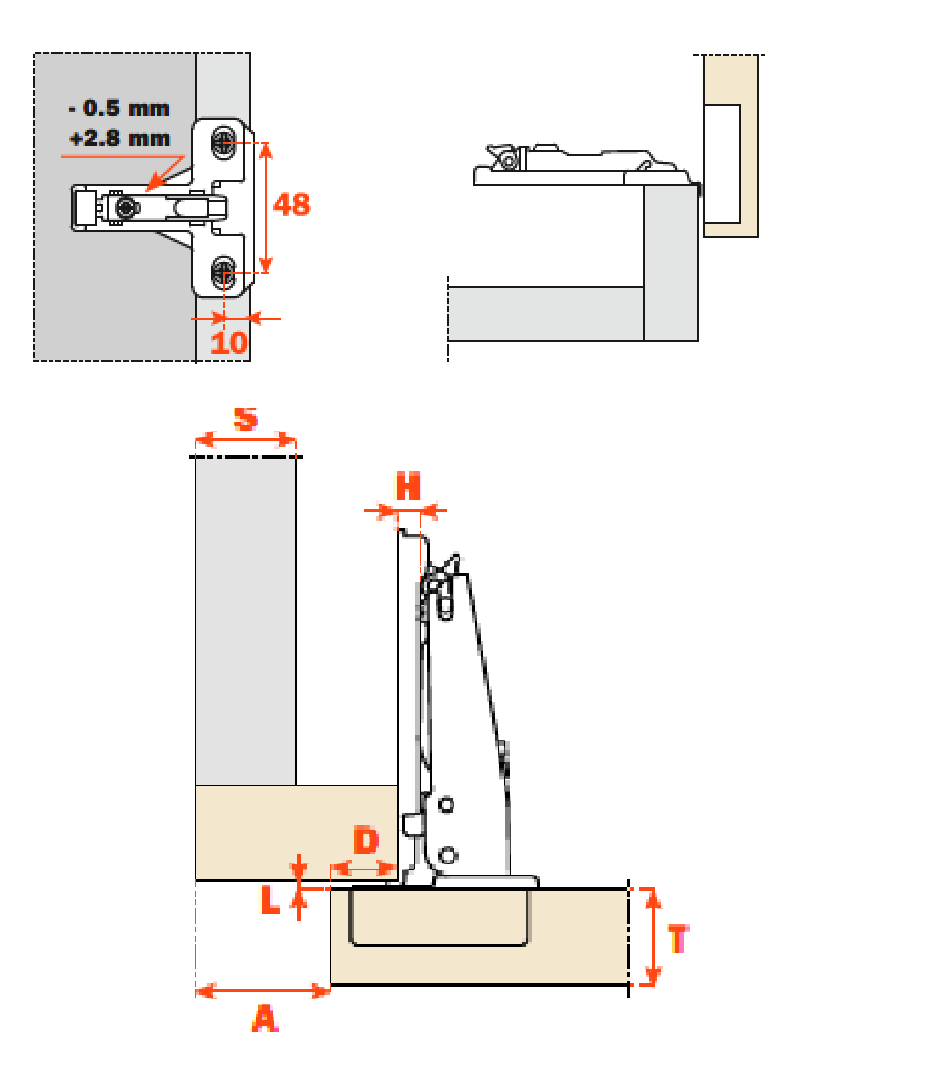 - 0.5 mm
+2.8 mm
48
10
S
H
D
L
T
A