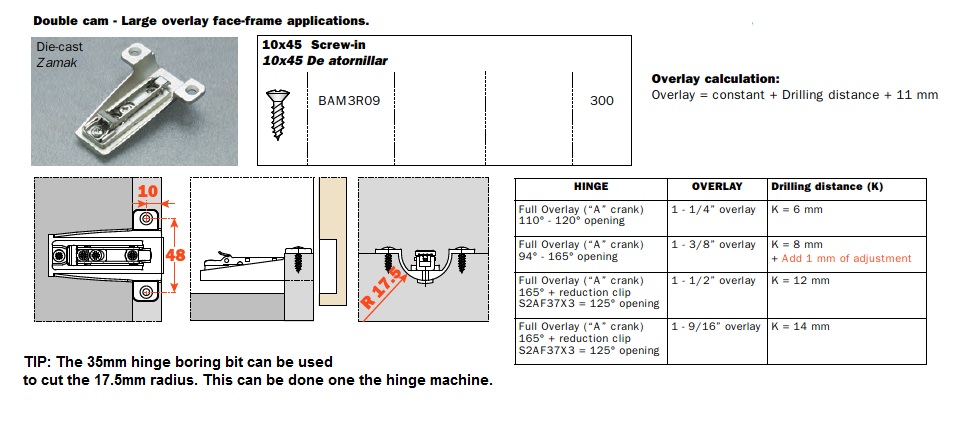 Double cam - Large overlay face-frame applications.

Die-cast
Zamak

10x45 Screw-in
10x45 De atornillar

BAM3R09 300

Overlay calculation:
Overlay = constant + Drilling distance + 11 mm

10
48
R 17.5

| HINGE | OVERLAY | Drilling distance (K) |
|---|---|---|
| Full Overlay ("A" crank) 110° - 120° opening | 1 - 1/4" overlay | K = 6 mm |
| Full Overlay ("A" crank) 94° - 165° opening | 1 - 3/8" overlay | K = 8 mm + Add 1 mm of adjustment |
| Full Overlay ("A" crank) 165° + reduction clip S2AF37X3 = 125° opening | 1 - 1/2" overlay | K = 12 mm |
| Full Overlay ("A" crank) 165° + reduction clip S2AF37X3 = 125° opening | 1 - 9/16" overlay | K = 14 mm |

TIP: The 35mm hinge boring bit can be used to cut the 17.5mm radius. This can be done one the hinge machine.