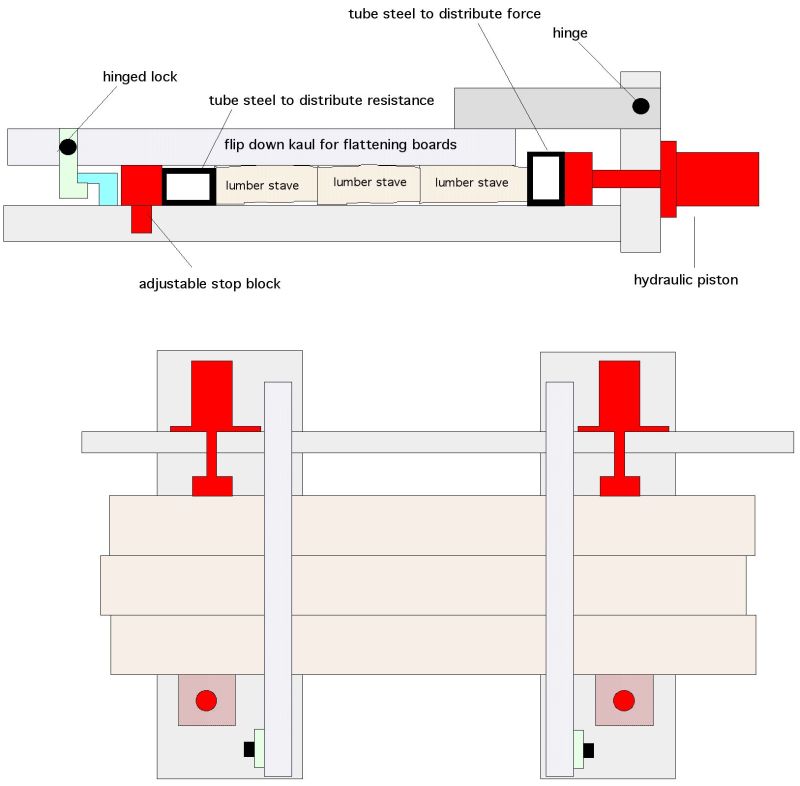 tube steel to distribute force

hinge

hinged lock

tube steel to distribute resistance

flip down kaul for flattening boards

lumber stave

lumber stave

lumber stave

adjustable stop block

hydraulic piston