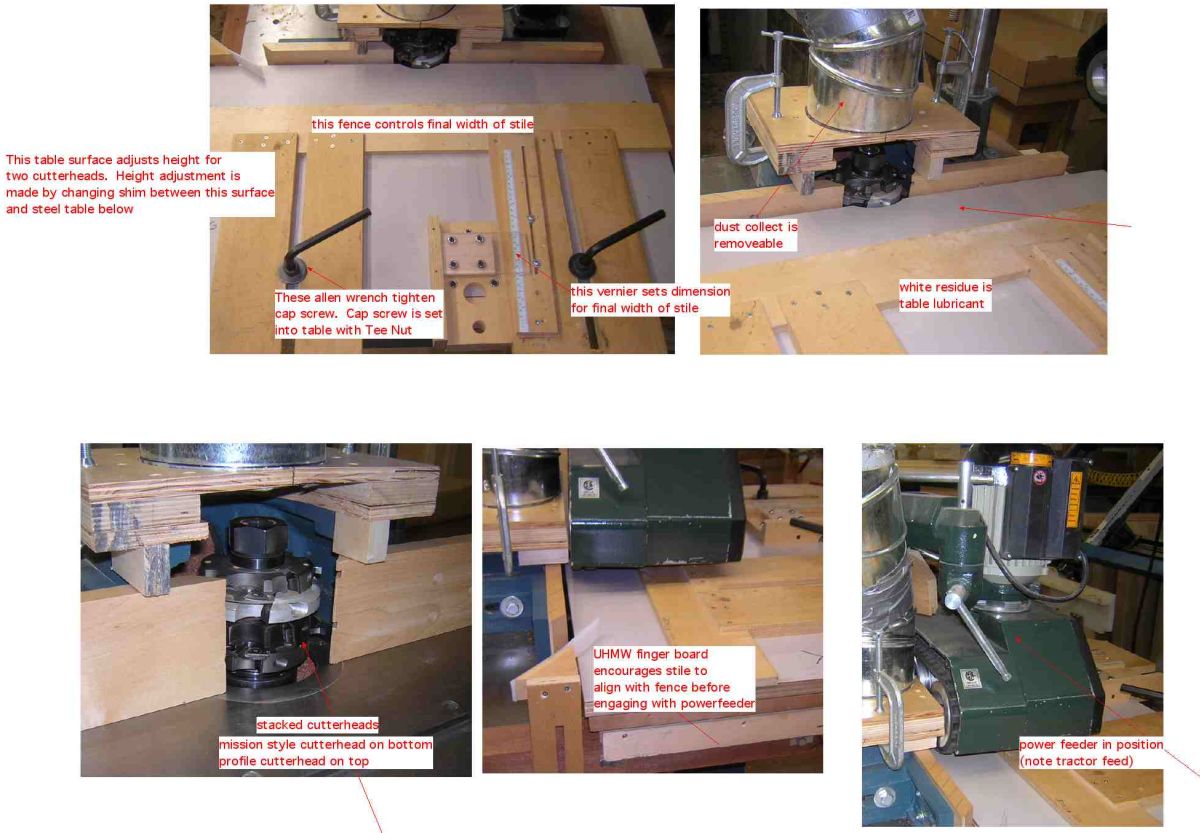 This table surface adjusts height for two cutterheads. Height adjustment is made by changing shim between this surface and steel table below

this fence controls final width of stile

These allen wrench tighten cap screw. Cap screw is set into table with Tee Nut

this vernier sets dimension for final width of stile

dust collect is removeable

white residue is table lubricant

stacked cutterheads
mission style cutterhead on bottom
profile cutterhead on top

UHMW finger board encourages stile to align with fence before engaging with powerfeeder

power feeder in position (note tractor feed)