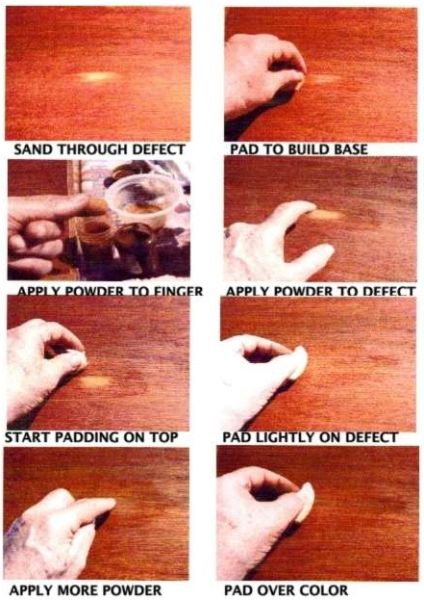 SAND THROUGH DEFECT

PAD TO BUILD BASE

APPLY POWDER TO FINGER

APPLY POWDER TO DEFECT

START PADDING ON TOP

PAD LIGHTLY ON DEFECT

APPLY MORE POWDER

PAD OVER COLOR